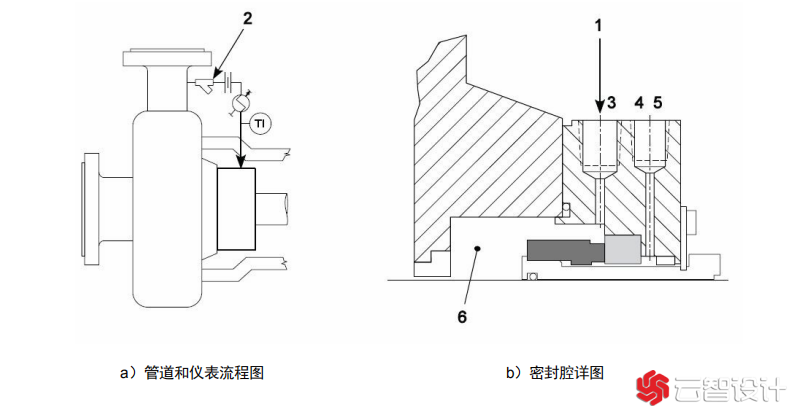 2

TI

1

3 4 5

6

a）管道和仪表流程图

b）密封腔详图

云智设计